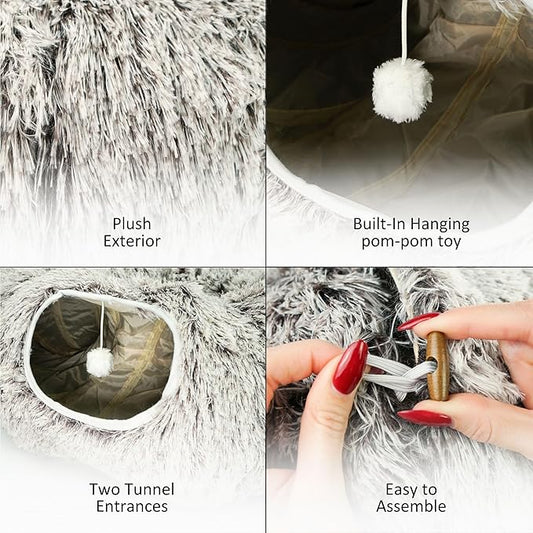 Plush
Exterior

Built-In Hanging
pom-pom toy

Two Tunnel
Entrances

Easy to
Assemble