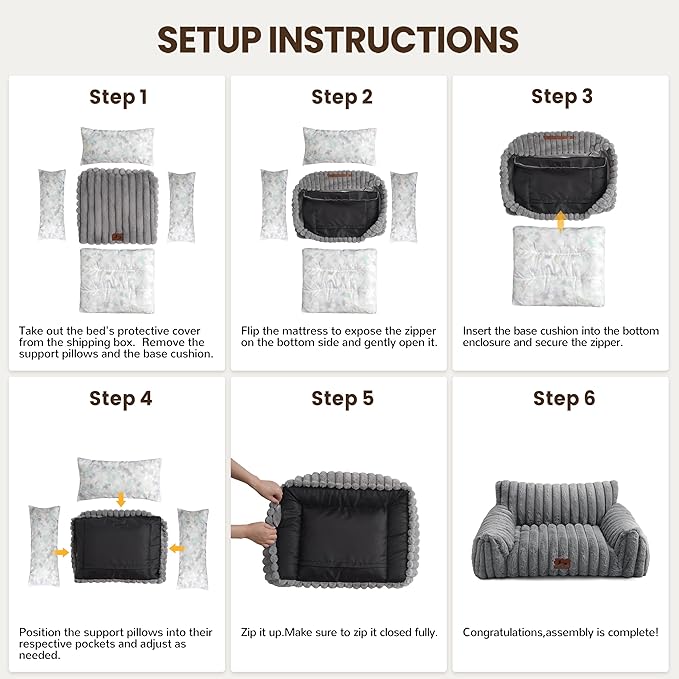 SETUP INSTRUCTIONS

Step 1

Take out the bed's protective cover from the shipping box. Remove the support pillows and the base cushion.

Step 2

Flip the mattress to expose the zipper on the bottom side and gently open it.

Step 3

Insert the base cushion into the bottom enclosure and secure the zipper.

Step 4

Position the support pillows into their respective pockets and adjust as needed.

Step 5

Zip it up.Make sure to zip it closed fully.

Step 6

Congratulations,assembly is complete!