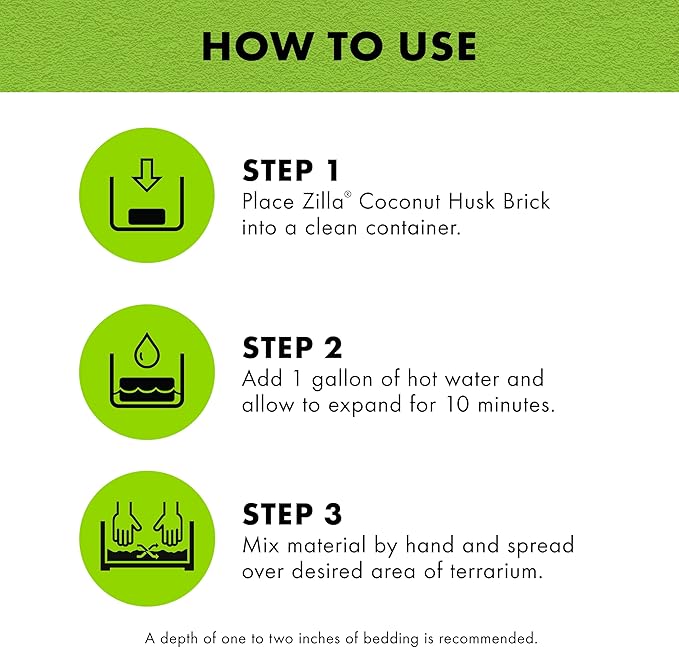 HOW TO USE

STEP 1
Place Zilla® Coconut Husk Brick into a clean container.

STEP 2
Add 1 gallon of hot water and allow to expand for 10 minutes.

STEP 3
Mix material by hand and spread over desired area of terrarium.

A depth of one to two inches of bedding is recommended.