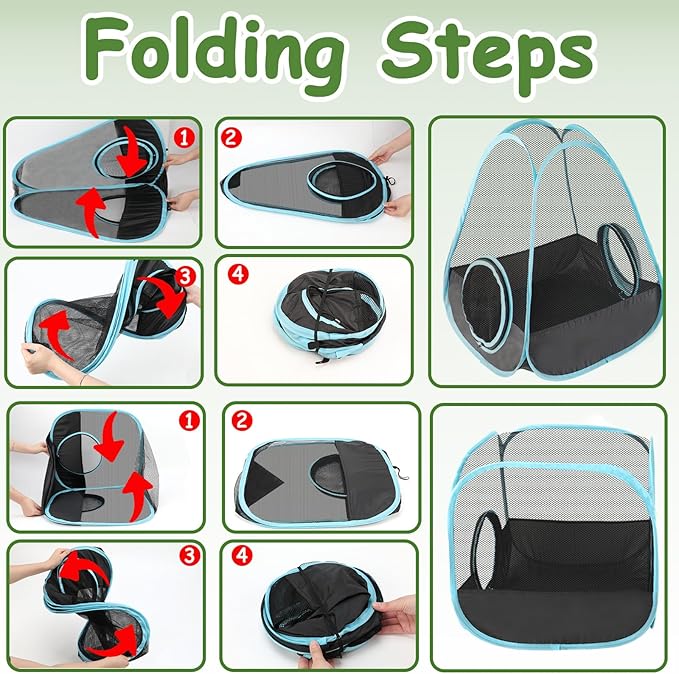 Folding Steps

1

2

3

4

1

2

3

4