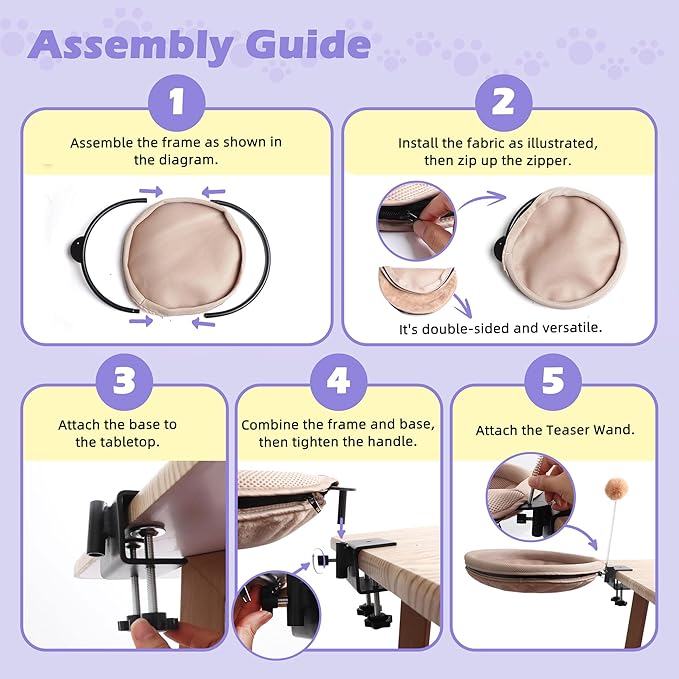 Assembly Guide

1

Assemble the frame as shown in the diagram.

2

Install the fabric as illustrated, then zip up the zipper.

It's double-sided and versatile.

3

Attach the base to the tabletop.

4

Combine the frame and base, then tighten the handle.

5

Attach the Teaser Wand.