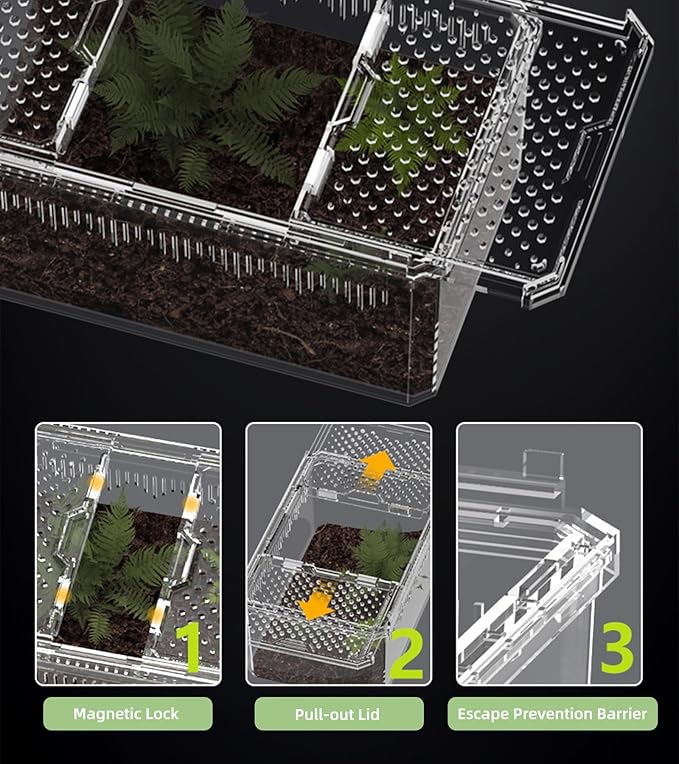 1
Magnetic Lock

2
Pull-out Lid

3
Escape Prevention Barrier