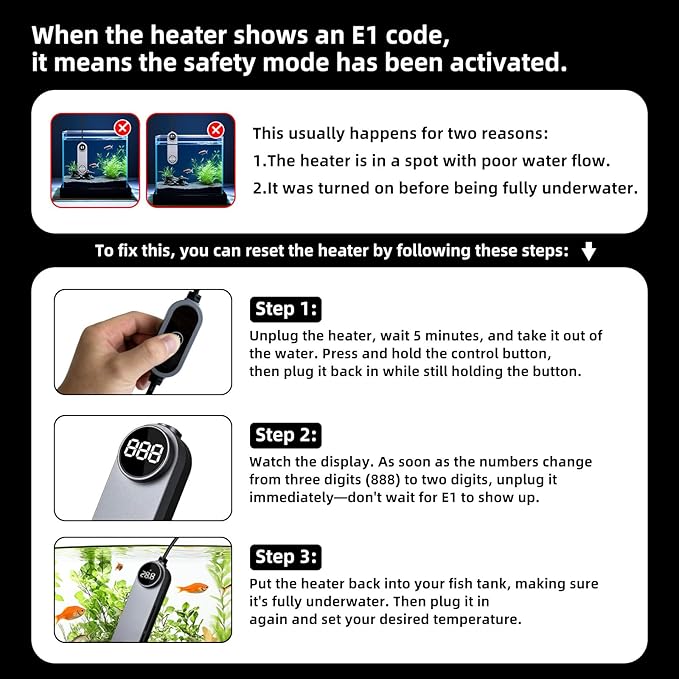 When the heater shows an E1 code, it means the safety mode has been activated.

This usually happens for two reasons:
1.The heater is in a spot with poor water flow.
2.It was turned on before being fully underwater.

To fix this, you can reset the heater by following these steps:

Step 1:
Unplug the heater, wait 5 minutes, and take it out of the water. Press and hold the control button, then plug it back in while still holding the button.

888

Step 2:
Watch the display. As soon as the numbers change from three digits (888) to two digits, unplug it immediately—don't wait for E1 to show up.

288

Step 3:
Put the heater back into your fish tank, making sure it's fully underwater. Then plug it in again and set your desired temperature.