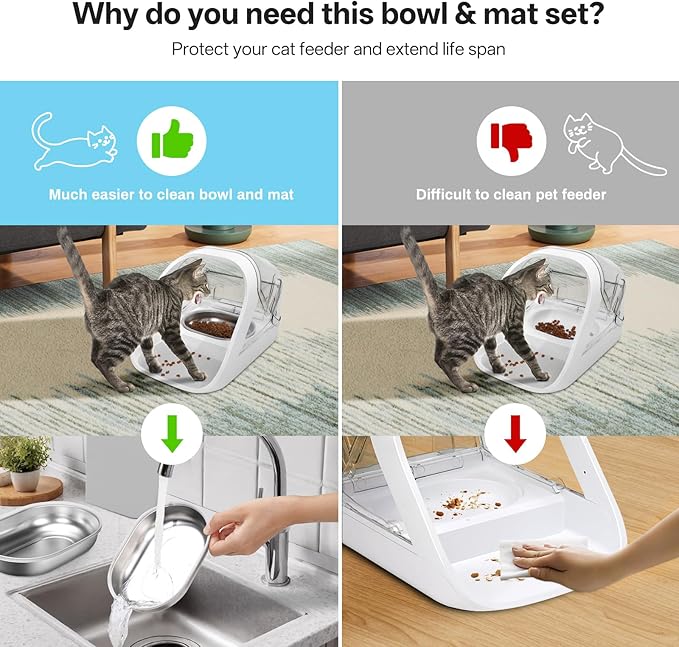 Why do you need this bowl & mat set?

Protect your cat feeder and extend life span

Much easier to clean bowl and mat

Difficult to clean pet feeder