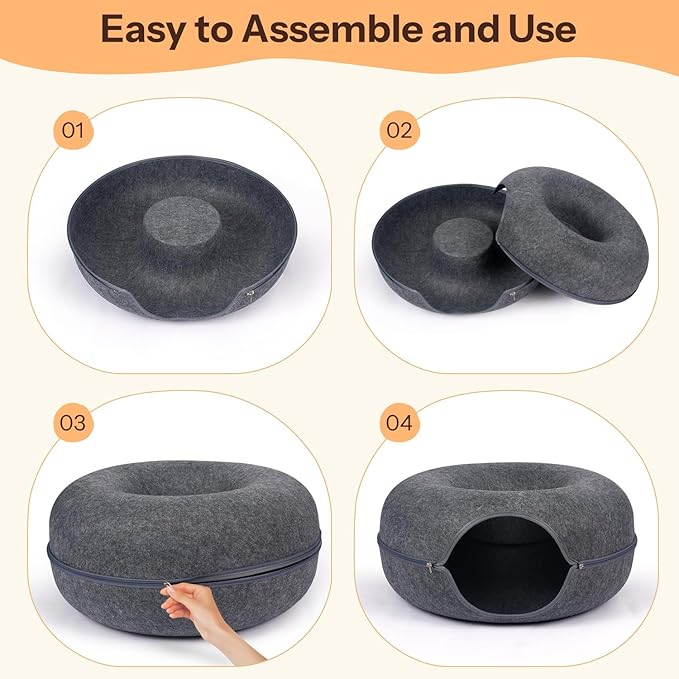 Easy to Assemble and Use

01

02

03

04