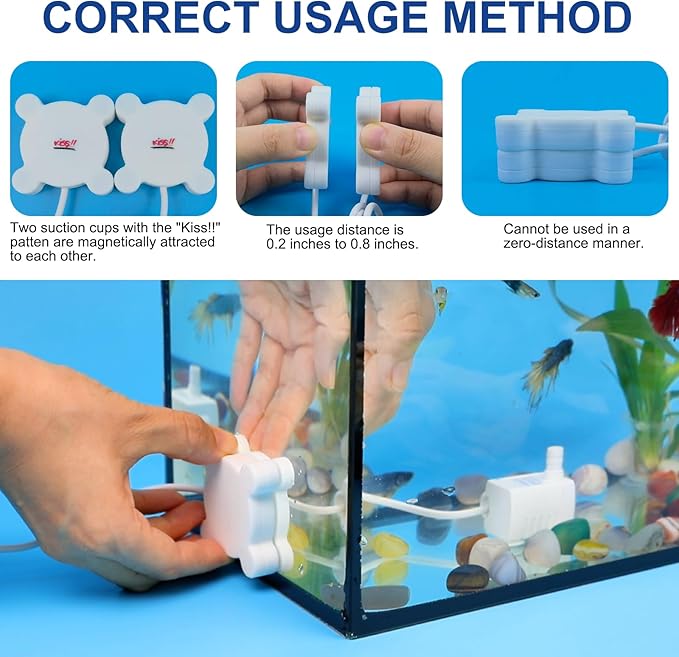 CORRECT USAGE METHOD

Kiss!!

Kiss!!

Two suction cups with the "Kiss!!" patten are magnetically attracted to each other.

The usage distance is 0.2 inches to 0.8 inches.

Cannot be used in a zero-distance manner.