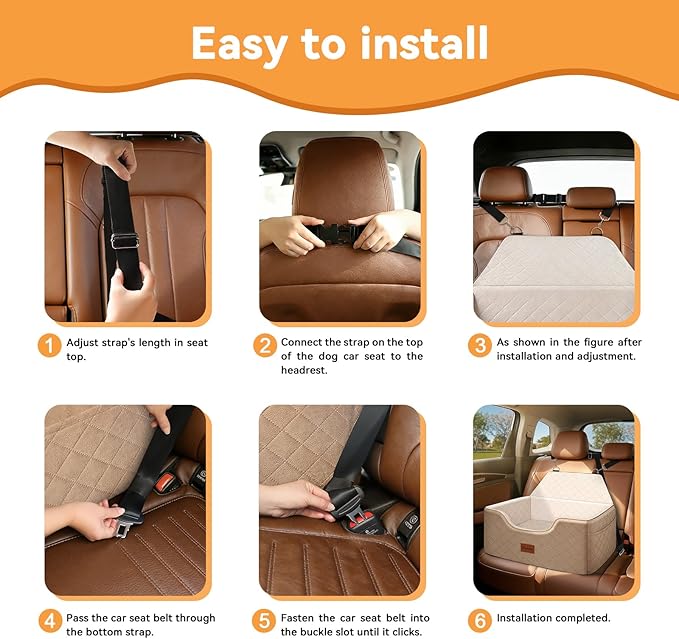 Easy to install

1 Adjust strap's length in seat top.

2 Connect the strap on the top of the dog car seat to the headrest.

3 As shown in the figure after installation and adjustment.

4 Pass the car seat belt through the bottom strap.

5 Fasten the car seat belt into the buckle slot until it clicks.

6 Installation completed.