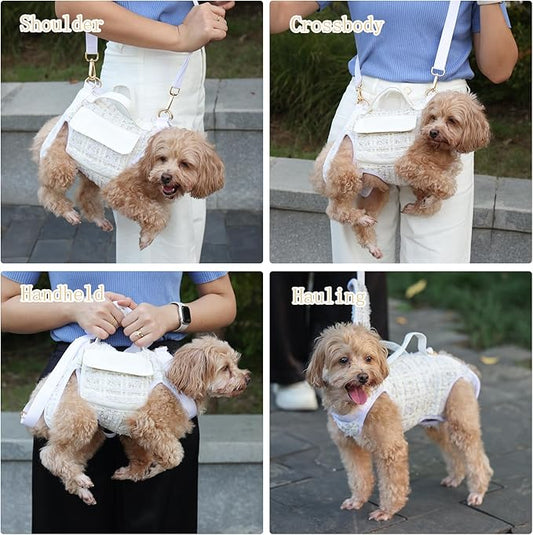 Shoulder

Crossbody

Handheld

Hauling