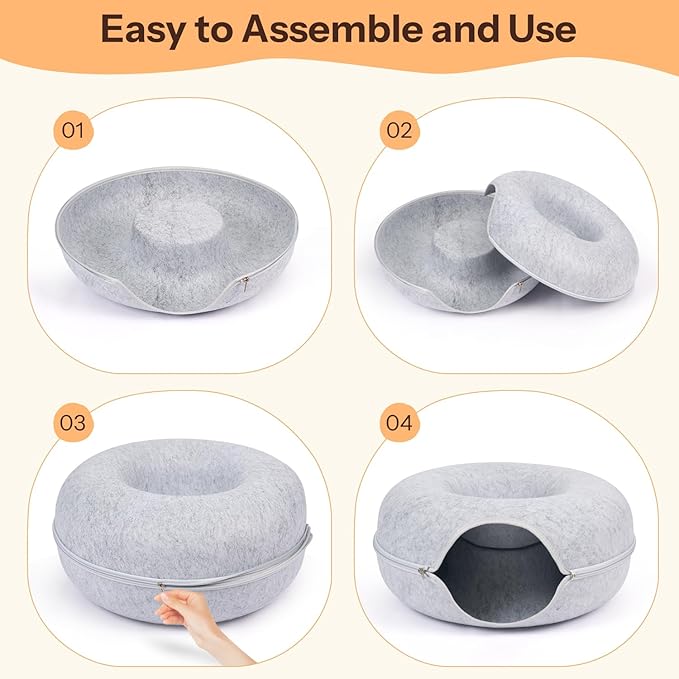 Easy to Assemble and Use

01

02

03

04