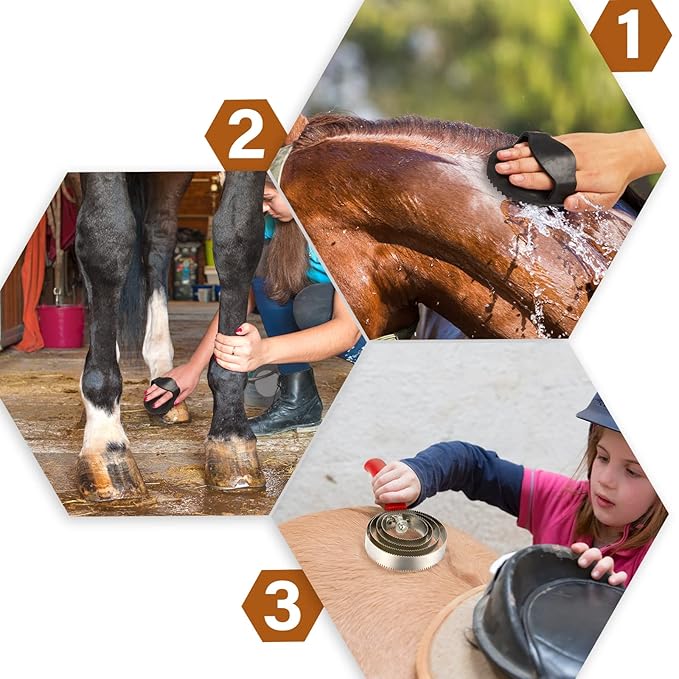 1

2

3