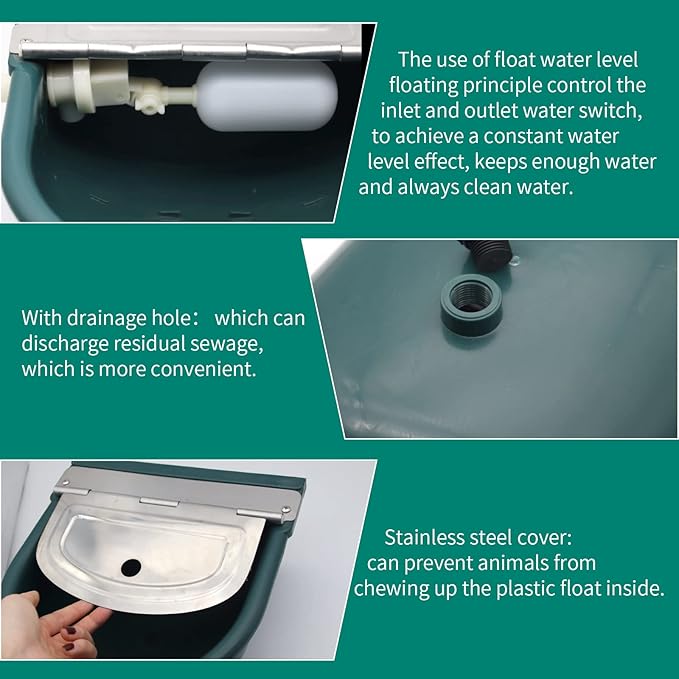 The use of float water level floating principle control the inlet and outlet water switch, to achieve a constant water level effect, keeps enough water and always clean water.

With drainage hole： which can discharge residual sewage, which is more convenient.

Stainless steel cover: can prevent animals from chewing up the plastic float inside.