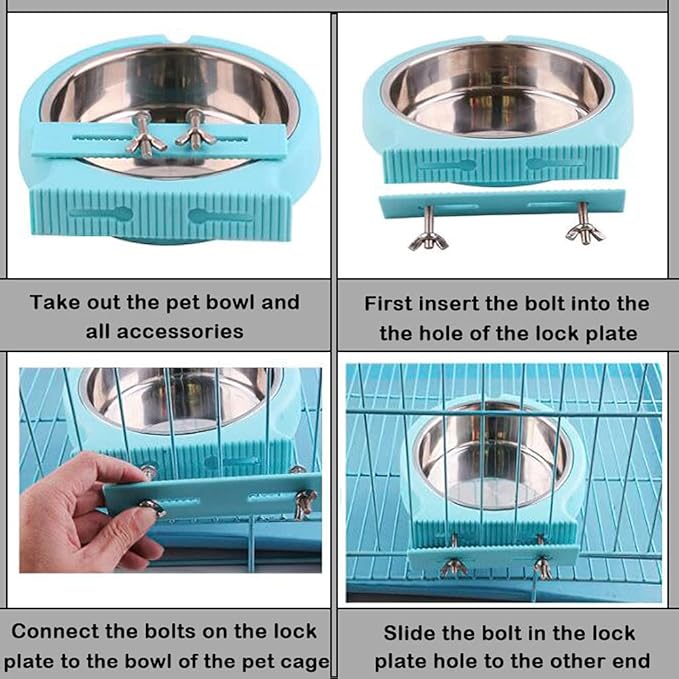 Take out the pet bowl and all accessories

First insert the bolt into the the hole of the lock plate

Connect the bolts on the lock plate to the bowl of the pet cage

Slide the bolt in the lock plate hole to the other end