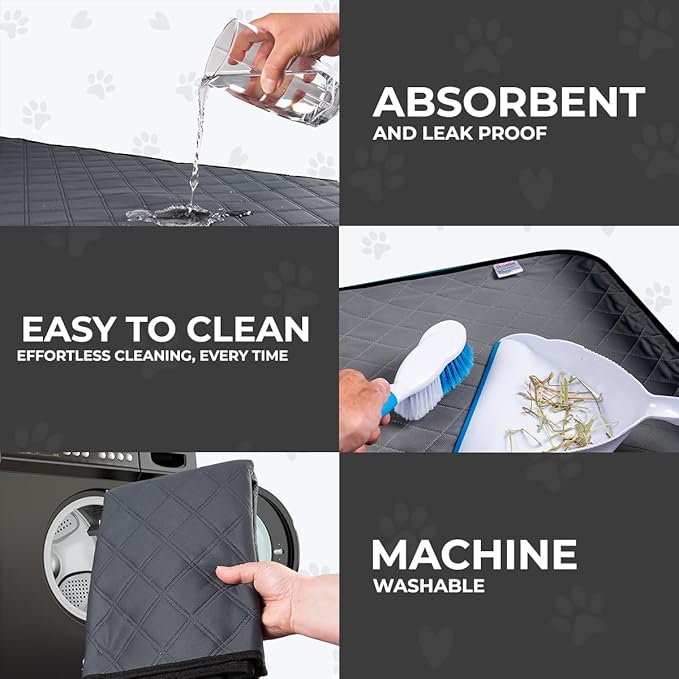 ABSORBENT
AND LEAK PROOF

EASY TO CLEAN
EFFORTLESS CLEANING, EVERY TIME

MACHINE
WASHABLE