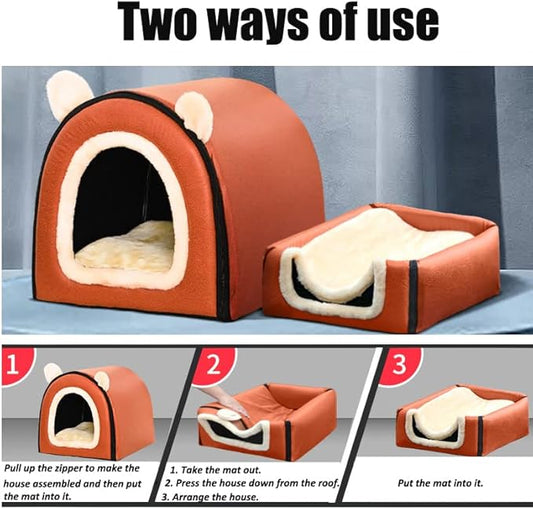 Two ways of use

1

Pull up the zipper to make the house assembled and then put the mat into it.

2

1. Take the mat out.
2. Press the house down from the roof.
3. Arrange the house.

3

Put the mat into it.